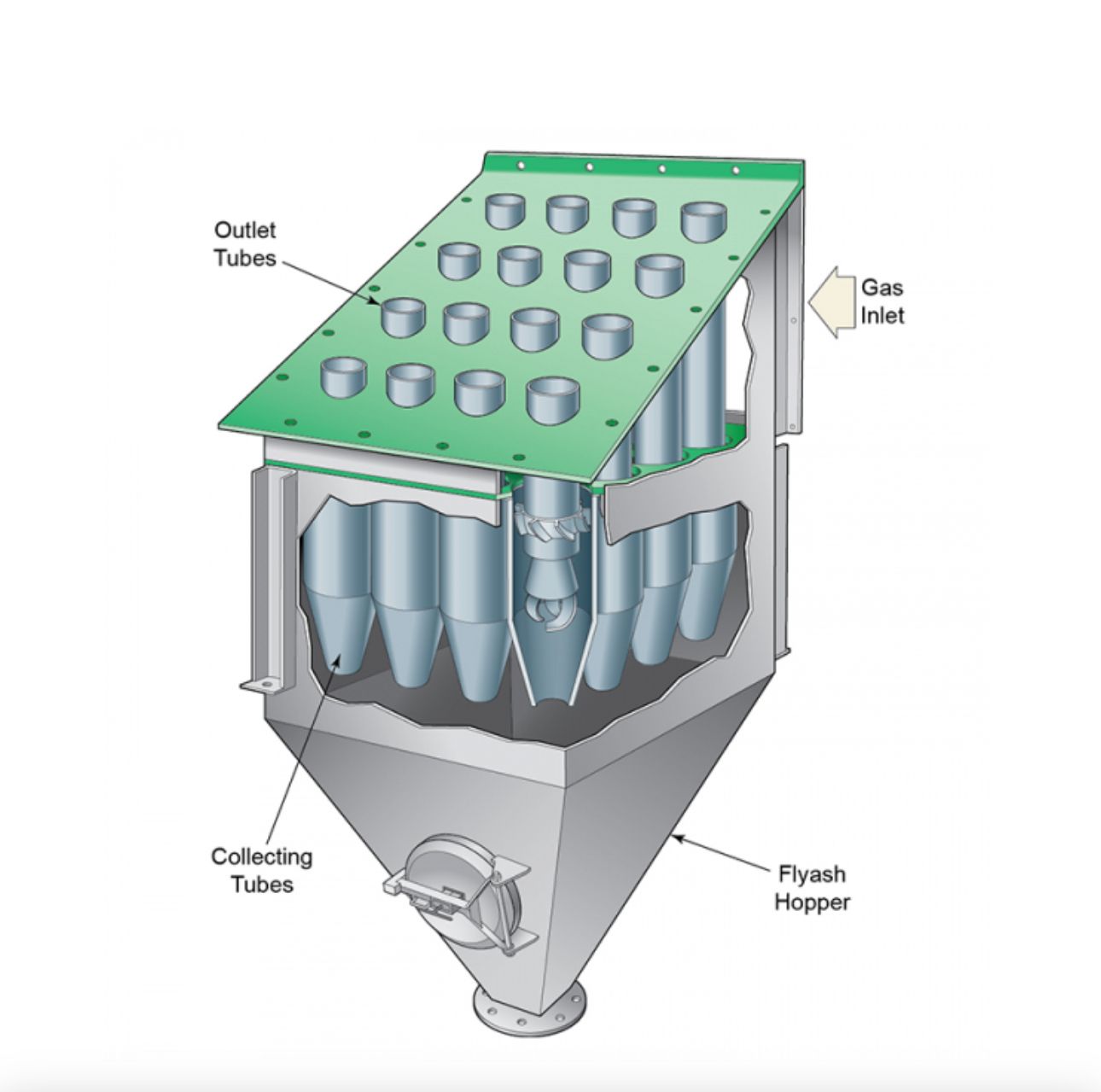 Outlet Tubes

Gas Inlet

Collecting Tubes

Flyash Hopper